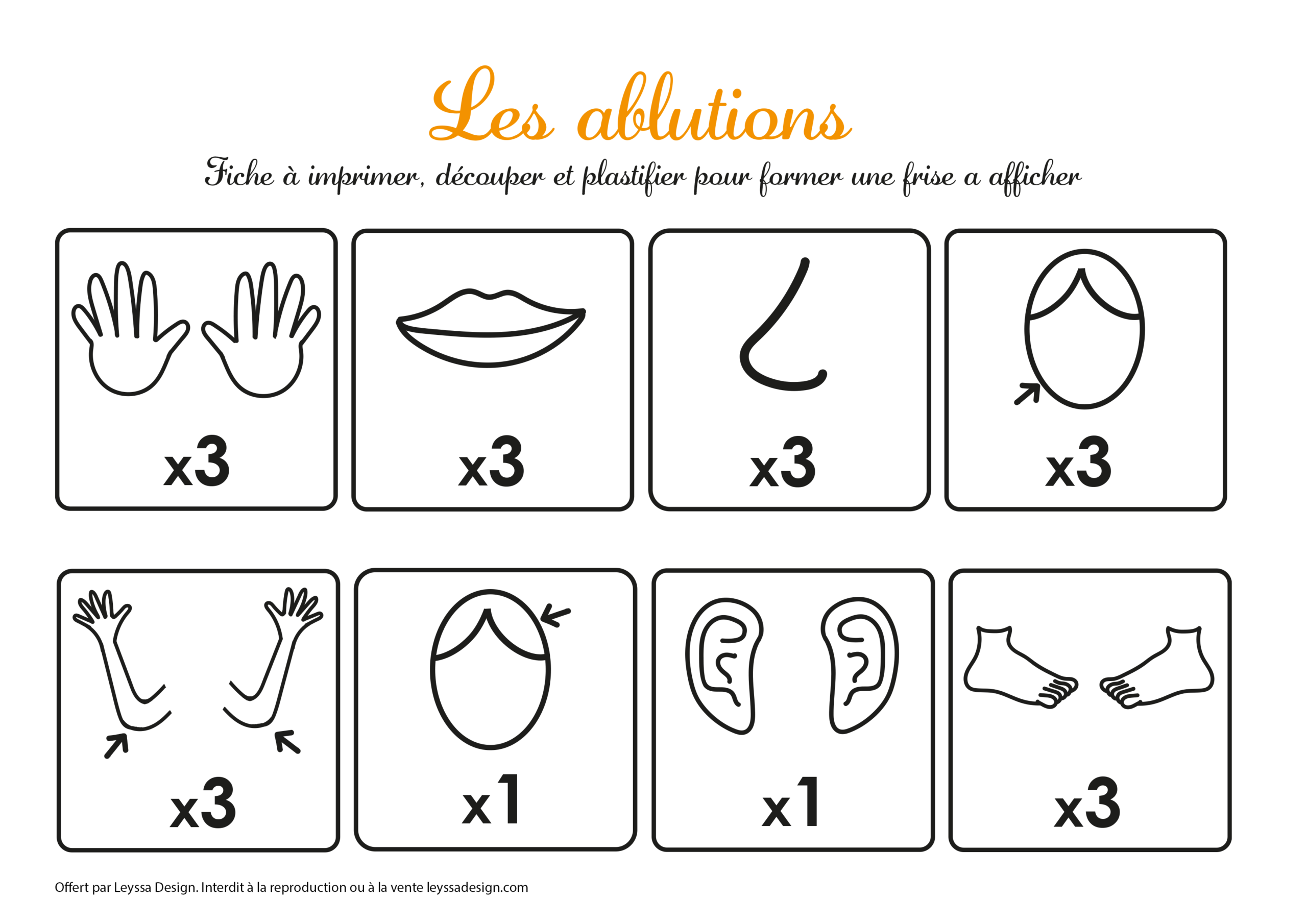 Les ablutions

Fiche à imprimer, découper et plastifier pour former une frise a afficher

x3

x3

x3

x3

x3

x1

x1

x3

Offert par Leyssa Design. Interdit à la reproduction ou à la vente leyssadesign.com